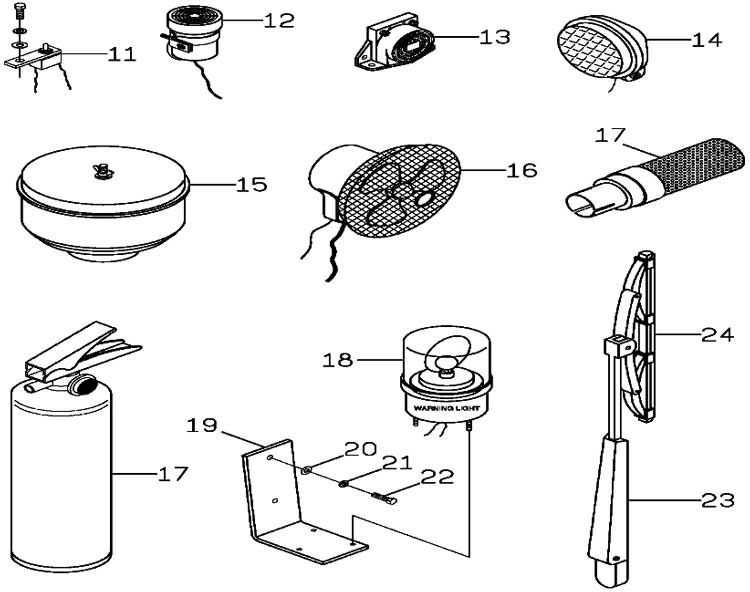 11
12
13
14
15
16
17
24
18
WARNING LIGHT
19
20
21
22
17
23